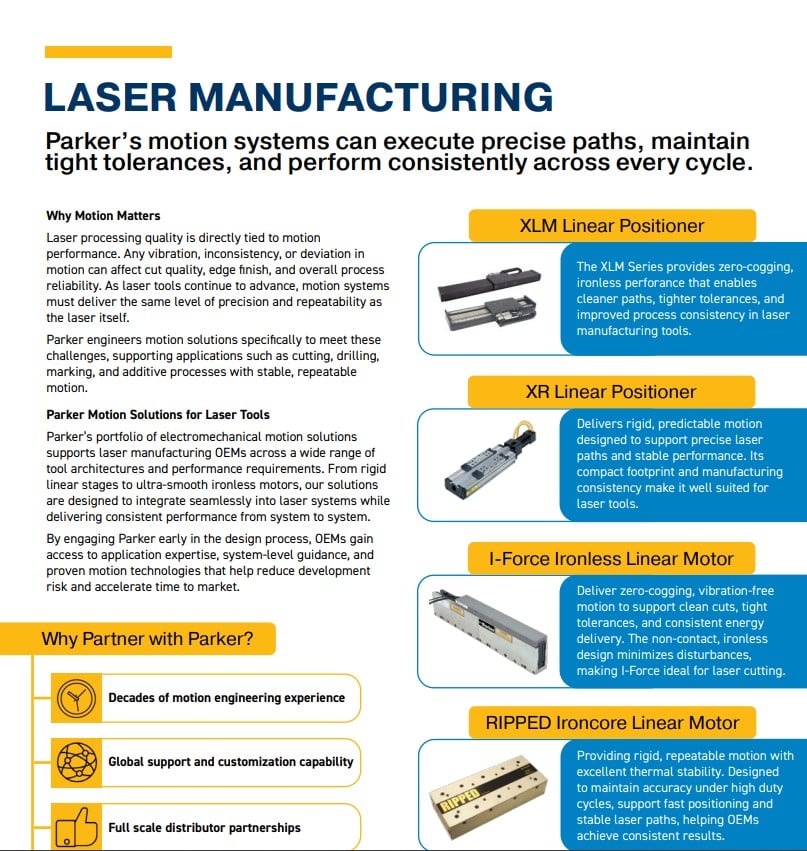 LASER MANUFACTURING

Parker's motion systems can execute precise paths, maintain tight tolerances, and perform consistently across every cycle.

Why Motion Matters

Laser processing quality is directly tied to motion performance. Any vibration, inconsistency, or deviation in motion can affect cut quality, edge finish, and overall process reliability. As laser tools continue to advance, motion systems must deliver the same level of precision and repeatability as the laser itself.

Parker engineers motion solutions specifically to meet these challenges, supporting applications such as cutting, drilling, marking, and additive processes with stable, repeatable motion.

Parker Motion Solutions for Laser Tools

Parker's portfolio of electromechanical motion solutions supports laser manufacturing OEMs across a wide range of tool architectures and performance requirements. From rigid linear stages to ultra-smooth ironless motors, our solutions are designed to integrate seamlessly into laser systems while delivering consistent performance from system to system.

By engaging Parker early in the design process, OEMs gain access to application expertise, system-level guidance, and proven motion technologies that help reduce development risk and accelerate time to market.

Why Partner with Parker?

Decades of motion engineering experience

Global support and customization capability

Full scale distributor partnerships

XLM Linear Positioner

The XLM Series provides zero-cogging, ironless perforance that enables cleaner paths, tighter tolerances, and improved process consistency in laser manufacturing tools.

XR Linear Positioner

Delivers rigid, predictable motion designed to support precise laser paths and stable performance. Its compact footprint and manufacturing consistency make it well suited for laser tools.

I-Force Ironless Linear Motor

Deliver zero-cogging, vibration-free motion to support clean cuts, tight tolerances, and consistent energy delivery. The non-contact, ironless design minimizes disturbances, making I-Force ideal for laser cutting.

RIPPED Ironcore Linear Motor

RIPPED

Providing rigid, repeatable motion with excellent thermal stability. Designed to maintain accuracy under high duty cycles, support fast positioning and stable laser paths, helping OEMs achieve consistent results.